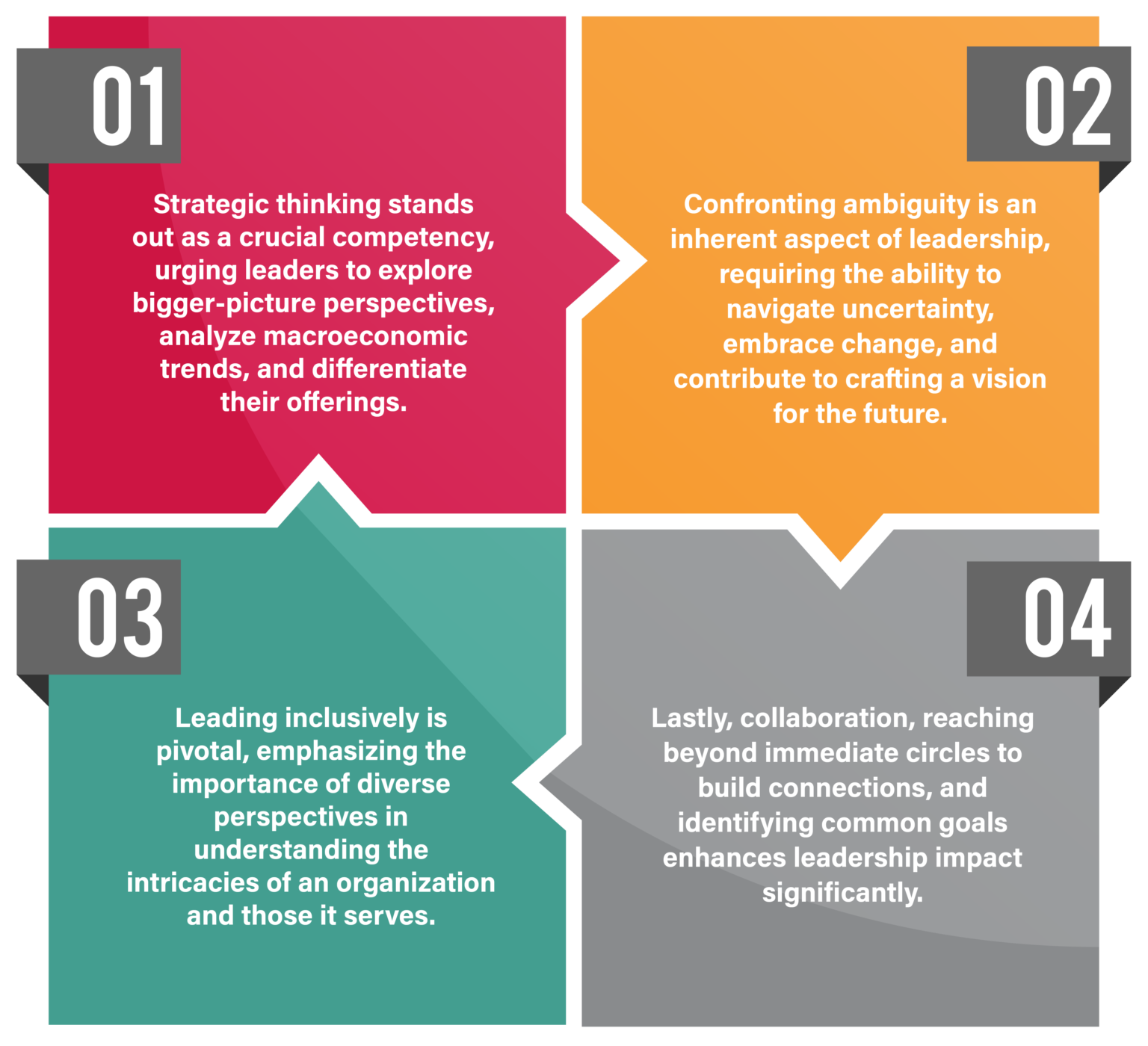 01

Strategic thinking stands out as a crucial competency, urging leaders to explore bigger-picture perspectives, analyze macroeconomic trends, and differentiate their offerings.

02

Confronting ambiguity is an inherent aspect of leadership, requiring the ability to navigate uncertainty, embrace change, and contribute to crafting a vision for the future.

03

Leading inclusively is pivotal, emphasizing the importance of diverse perspectives in understanding the intricacies of an organization and those it serves.

04

Lastly, collaboration, reaching beyond immediate circles to build connections, and identifying common goals enhances leadership impact significantly.